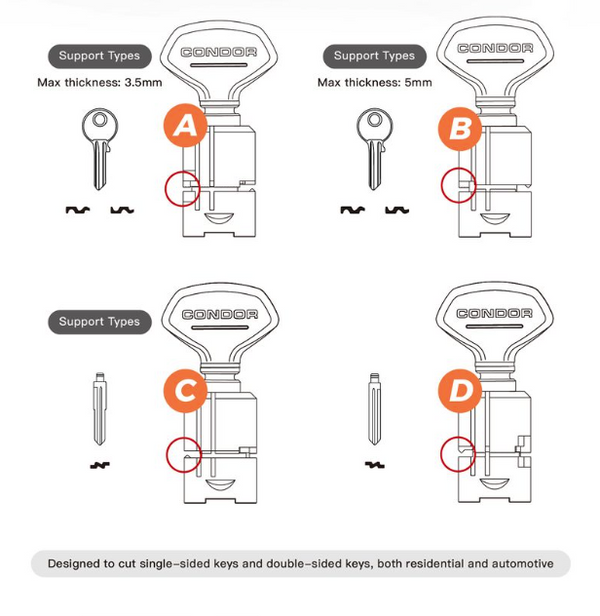 Support Types

Max thickness: 3.5mm

CONDOR

A

Support Types

Max thickness: 5mm

CONDOR

B

Support Types

CONDOR

C

CONDOR

D

Designed to cut single-sided keys and double-sided keys, both residential and automotive